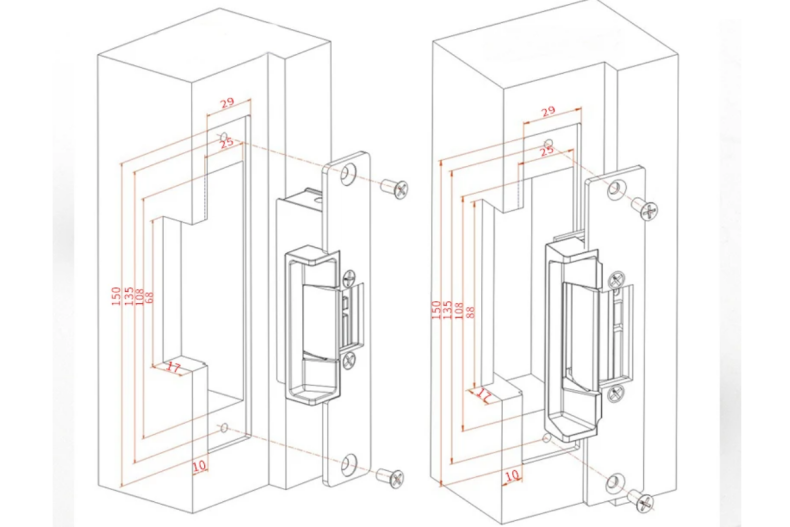 29
25
150
135
108
68
17
10

29
25
150
135
108
88
17
10